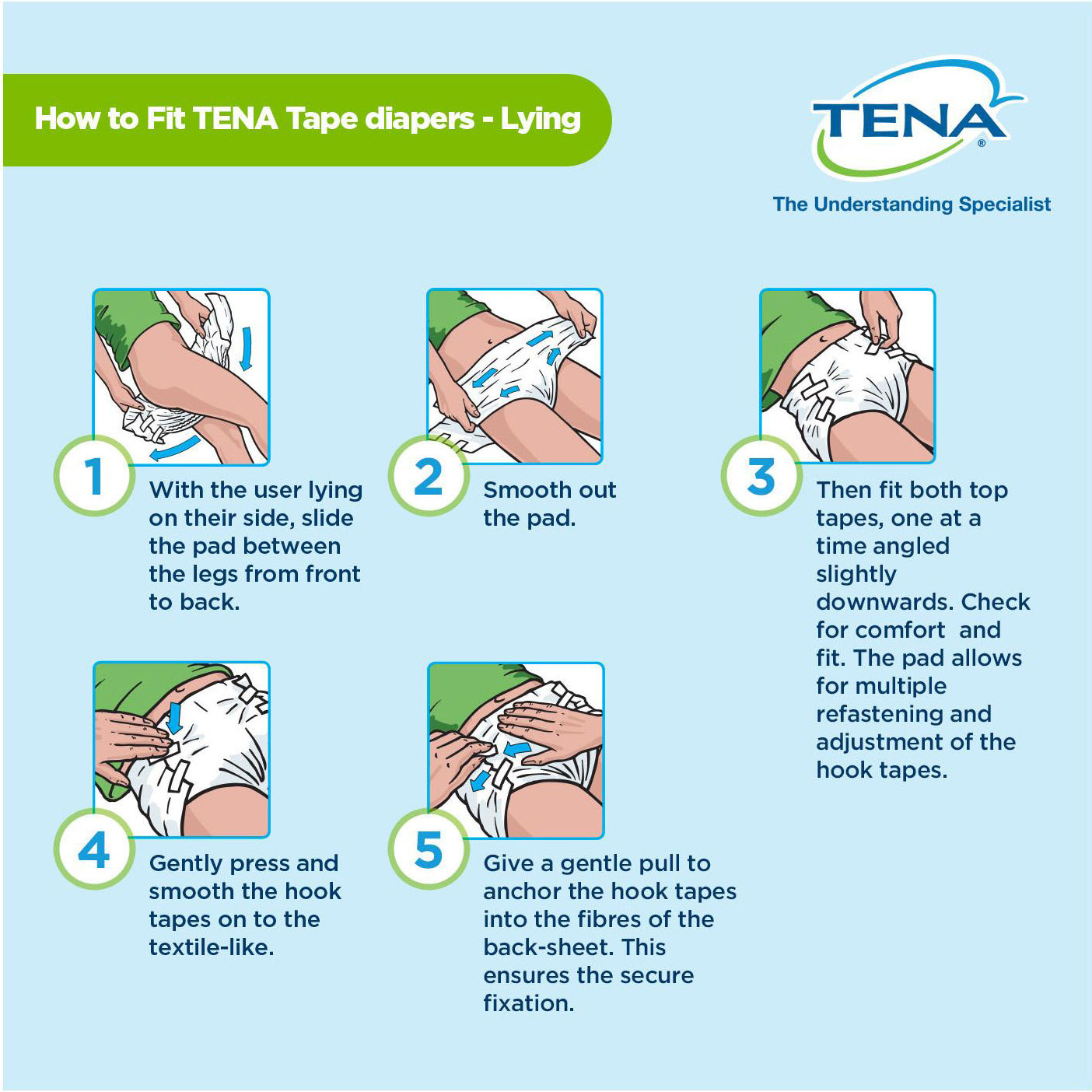 How to Fit TENA Tape diapers - Lying

TENA®

The Understanding Specialist

1

With the user lying on their side, slide the pad between the legs from front to back.

2

Smooth out the pad.

3

Then fit both top tapes, one at a time angled slightly downwards. Check for comfort and fit. The pad allows for multiple refastening and adjustment of the hook tapes.

4

Gently press and smooth the hook tapes on to the textile-like.

5

Give a gentle pull to anchor the hook tapes into the fibres of the back-sheet. This ensures the secure fixation.