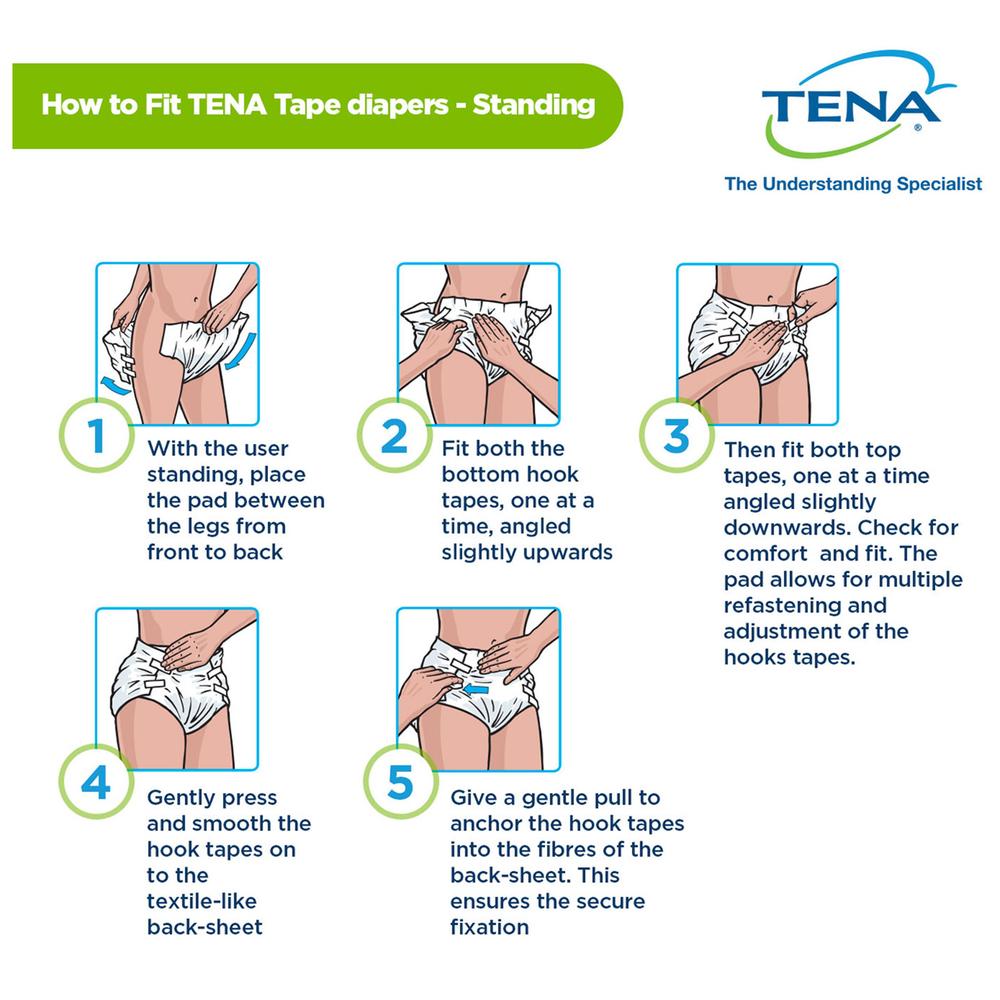 How to Fit TENA Tape diapers - Standing

TENA®

The Understanding Specialist

1 With the user standing, place the pad between the legs from front to back

2 Fit both the bottom hook tapes, one at a time, angled slightly upwards

3 Then fit both top tapes, one at a time angled slightly downwards. Check for comfort and fit. The pad allows for multiple refastening and adjustment of the hooks tapes.

4 Gently press and smooth the hook tapes on to the textile-like back-sheet

5 Give a gentle pull to anchor the hook tapes into the fibres of the back-sheet. This ensures the secure fixation