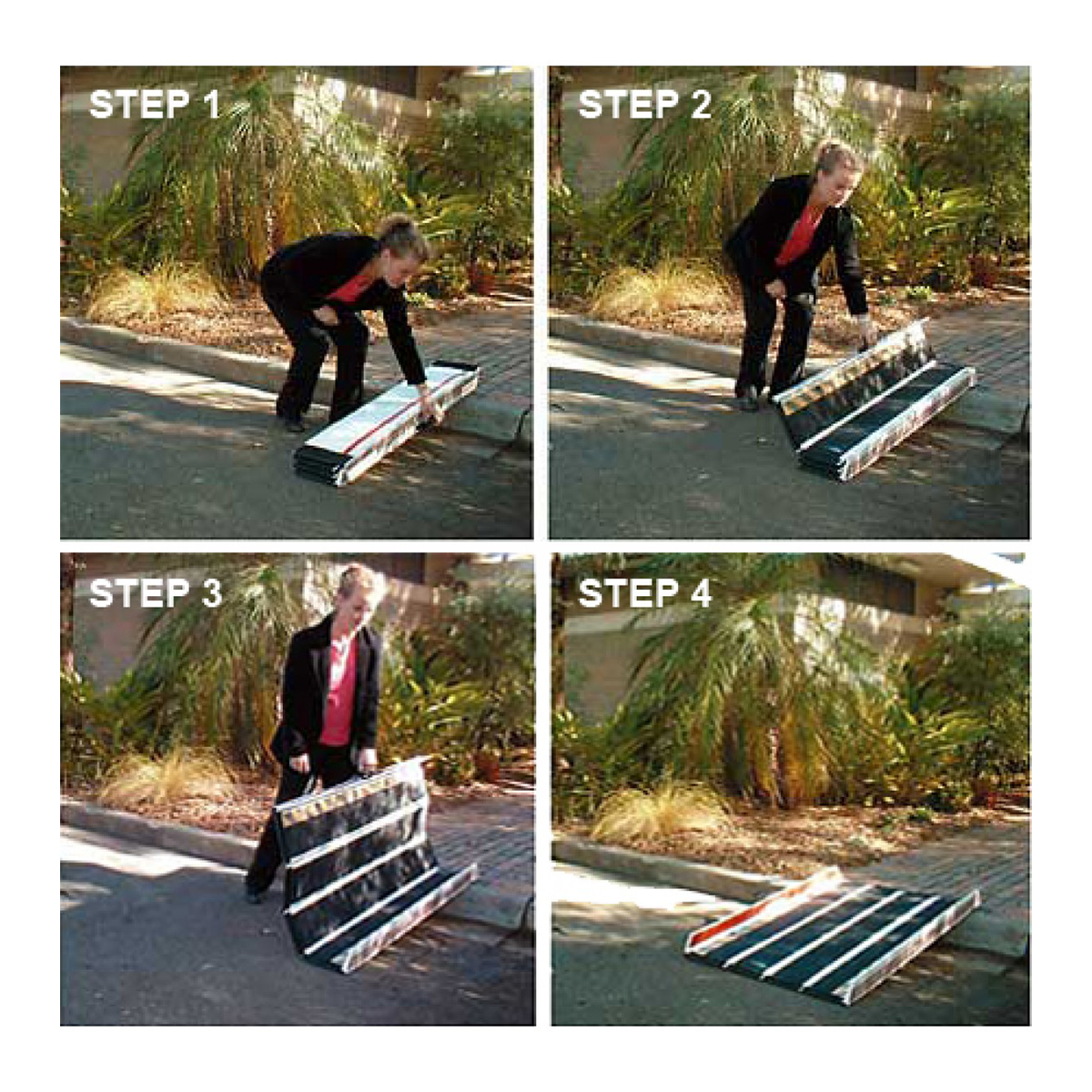 STEP 1

STEP 2

STEP 3

STEP 4