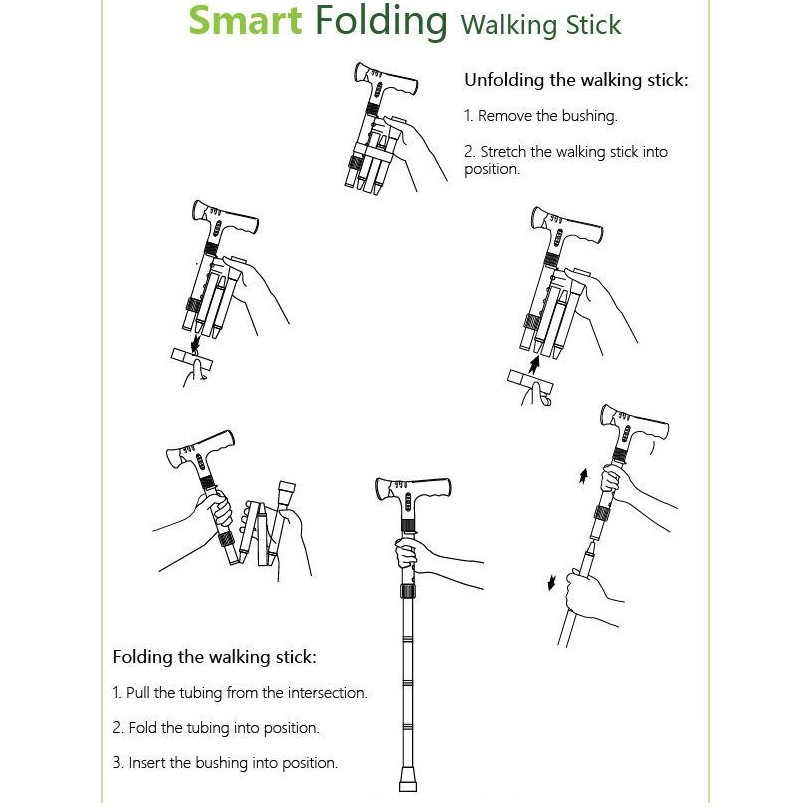 Smart Folding Walking Stick

Unfolding the walking stick:

1. Remove the bushing.

2. Stretch the walking stick into position.

Folding the walking stick:

1. Pull the tubing from the intersection.

2. Fold the tubing into position.

3. Insert the bushing into position.