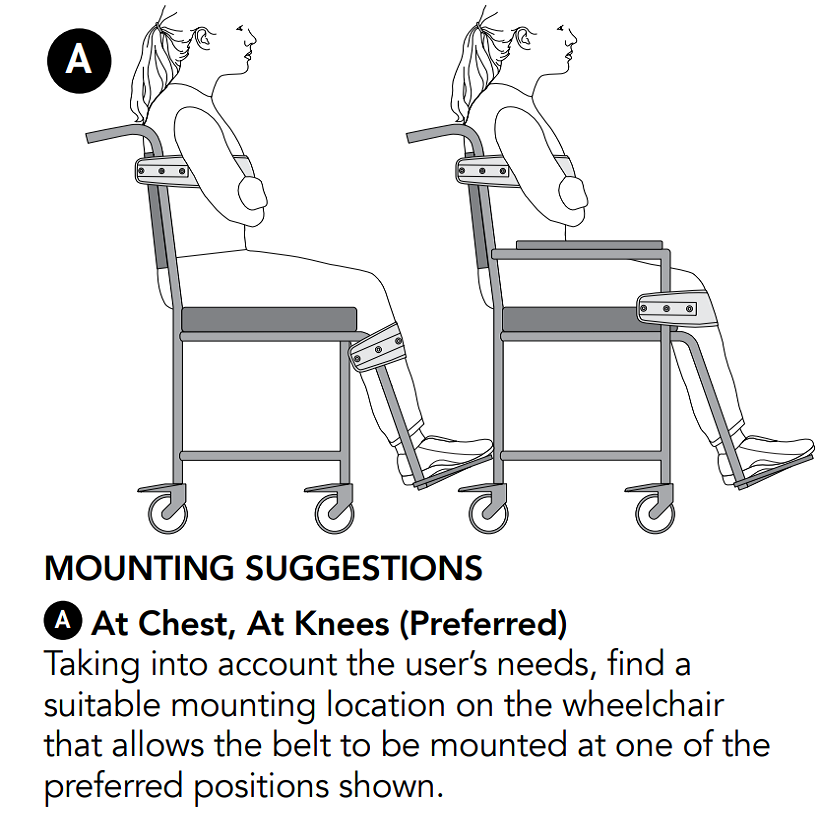 A

MOUNTING SUGGESTIONS

A At Chest, At Knees (Preferred)

Taking into account the user's needs, find a suitable mounting location on the wheelchair that allows the belt to be mounted at one of the preferred positions shown.