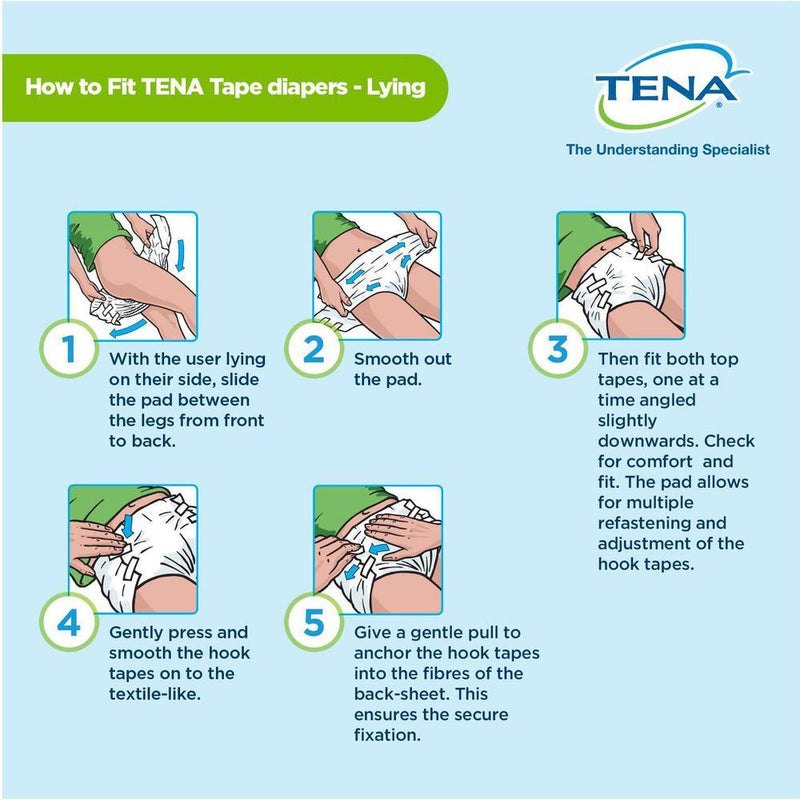 How to Fit TENA Tape diapers - Lying

TENA

The Understanding Specialist

1 With the user lying on their side, slide the pad between the legs from front to back.

2 Smooth out the pad.

3 Then fit both top tapes, one at a time angled slightly downwards. Check for comfort and fit. The pad allows for multiple refastening and adjustment of the hook tapes.

4 Gently press and smooth the hook tapes on to the textile-like.

5 Give a gentle pull to anchor the hook tapes into the fibres of the back-sheet. This ensures the secure fixation.