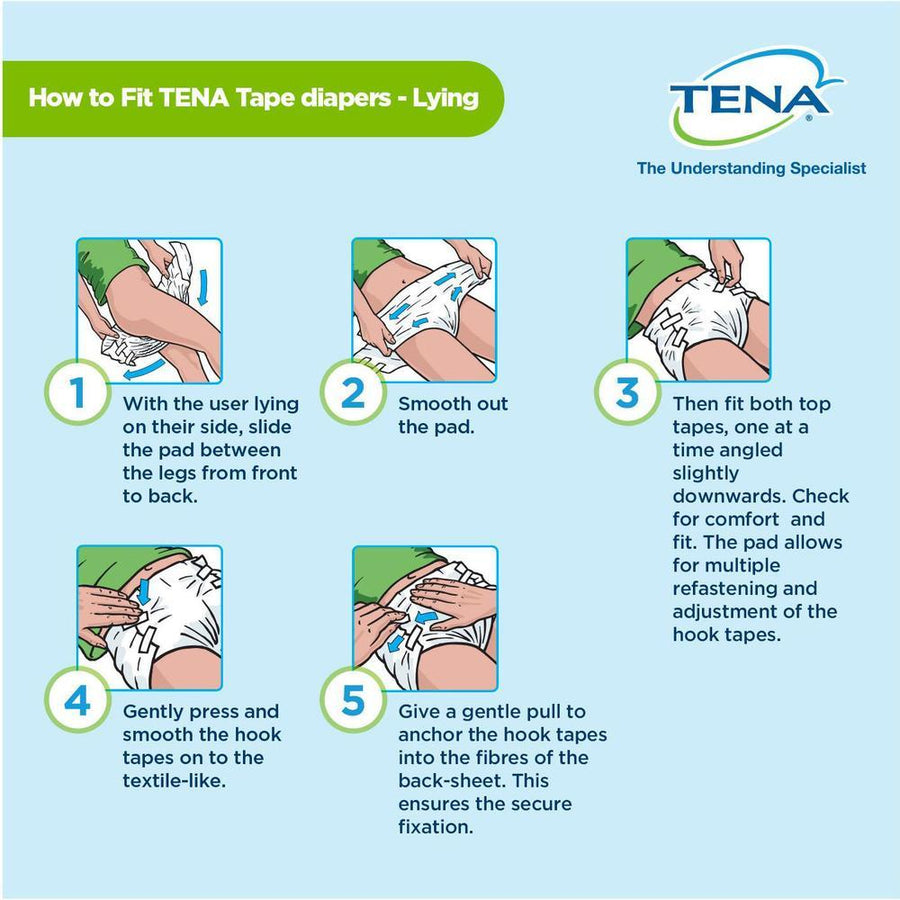 How to Fit TENA Tape diapers - Lying

TENA®

The Understanding Specialist

1

With the user lying on their side, slide the pad between the legs from front to back.

2

Smooth out the pad.

3

Then fit both top tapes, one at a time angled slightly downwards. Check for comfort and fit. The pad allows for multiple refastening and adjustment of the hook tapes.

4

Gently press and smooth the hook tapes on to the textile-like.

5

Give a gentle pull to anchor the hook tapes into the fibres of the back-sheet. This ensures the secure fixation.