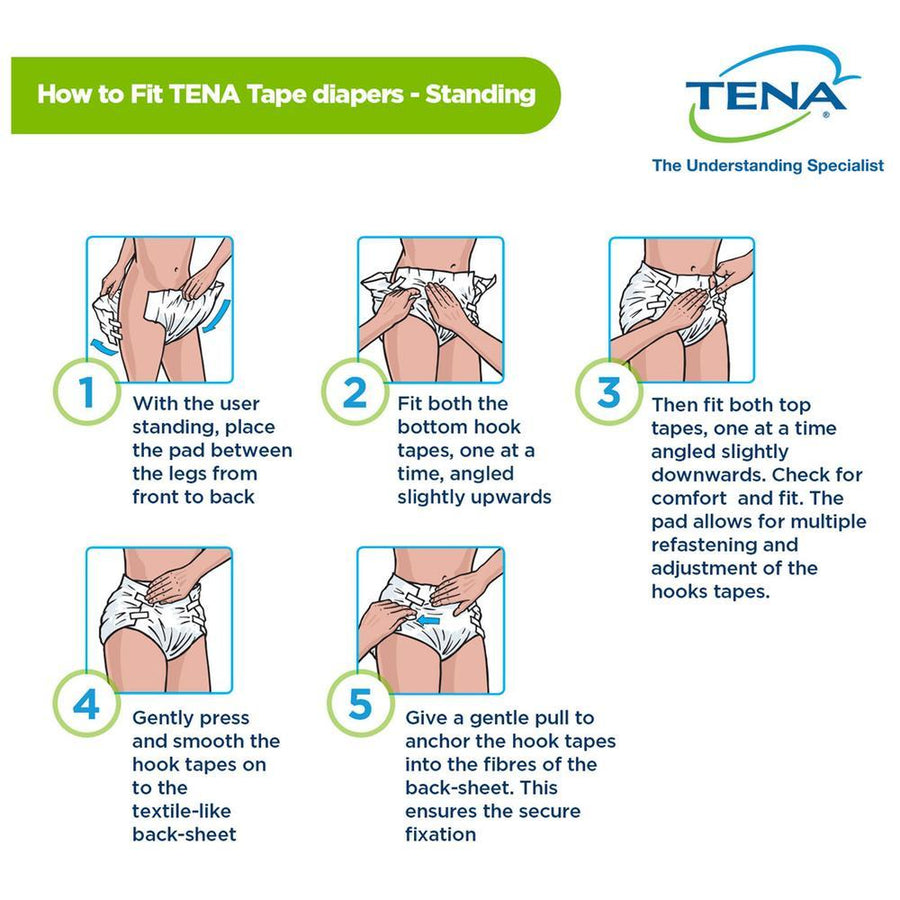 How to Fit TENA Tape diapers - Standing

TENA®

The Understanding Specialist

1 With the user standing, place the pad between the legs from front to back

2 Fit both the bottom hook tapes, one at a time, angled slightly upwards

3 Then fit both top tapes, one at a time angled slightly downwards. Check for comfort and fit. The pad allows for multiple refastening and adjustment of the hooks tapes.

4 Gently press and smooth the hook tapes on to the textile-like back-sheet

5 Give a gentle pull to anchor the hook tapes into the fibres of the back-sheet. This ensures the secure fixation