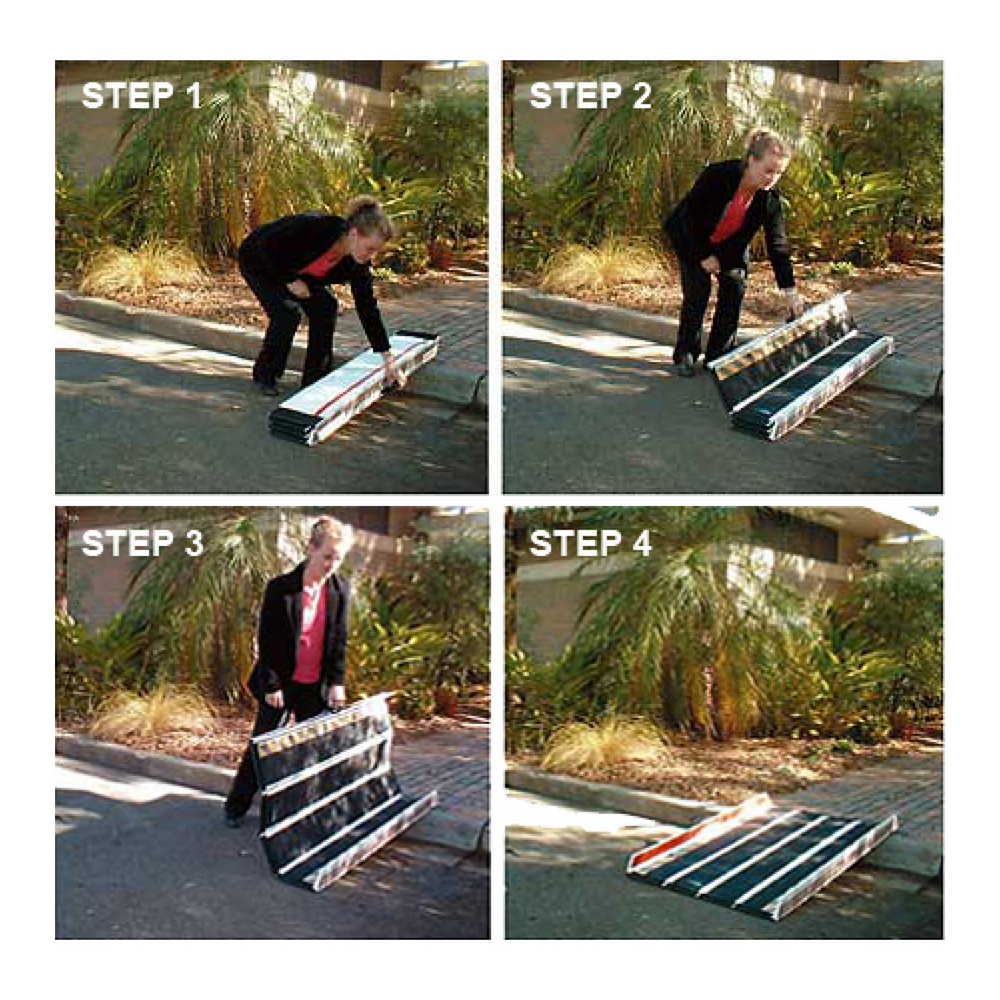 STEP 1

STEP 2

STEP 3

STEP 4